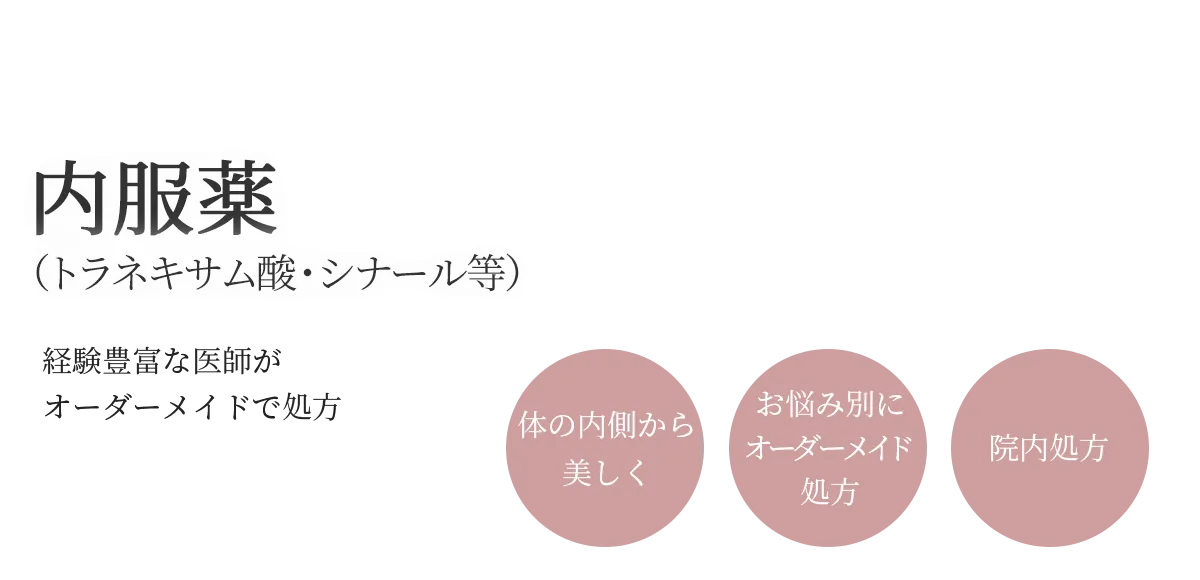 内服薬
（トラネキサム酸・シナール等）

経験豊富な医師が
オーダーメイドで処方

体の内側から
美しく

お悩み別に
オーダーメイド
処方

院内処方